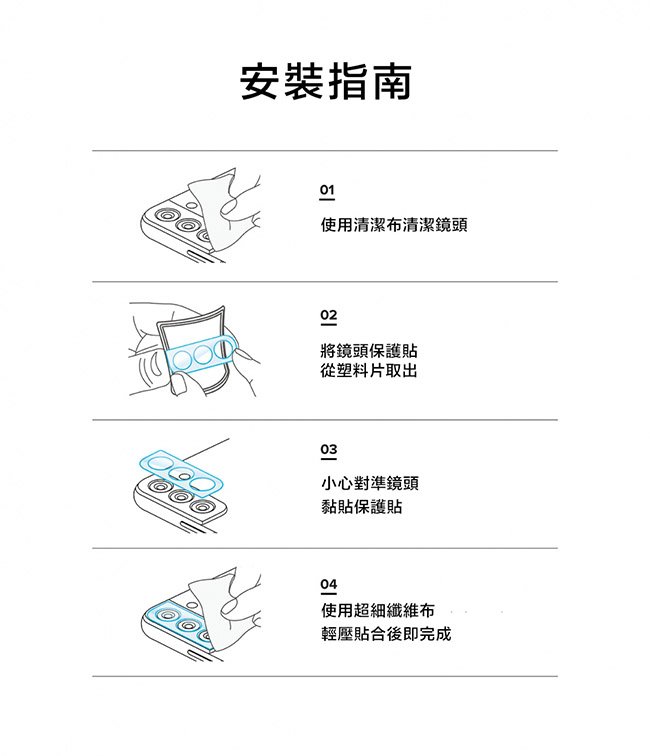 安裝指南

01

使用清潔布清潔鏡頭

02

將鏡頭保護貼
從塑料片取出

03

小心對準鏡頭
黏貼保護貼

04

使用超細纖維布
輕壓貼合後即完成