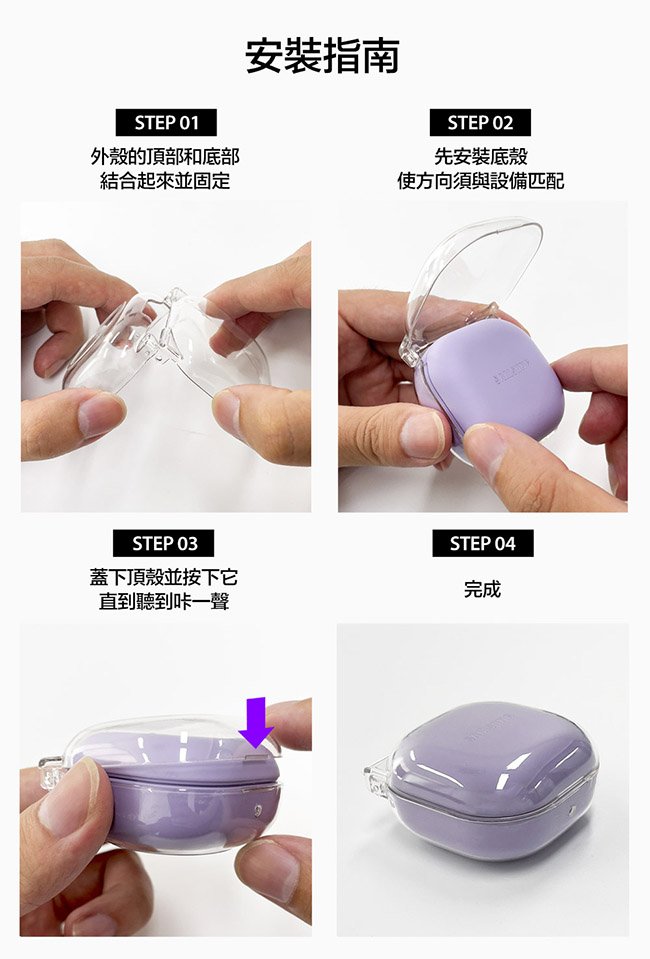 安裝指南

STEP 01
外殼的頂部和底部
結合起來並固定

STEP 02
先安裝底殼
使方向須與設備匹配

STEP 03
蓋下頂殼並按下它
直到聽到咔一聲

STEP 04
完成