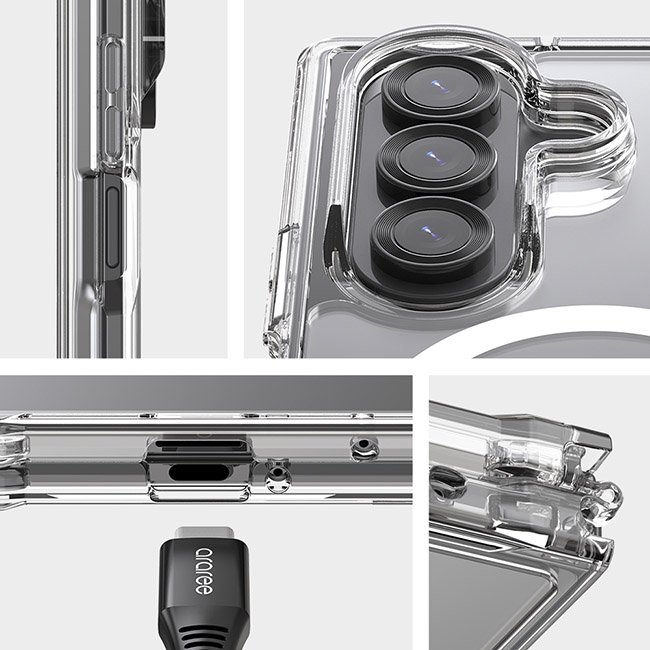 araree