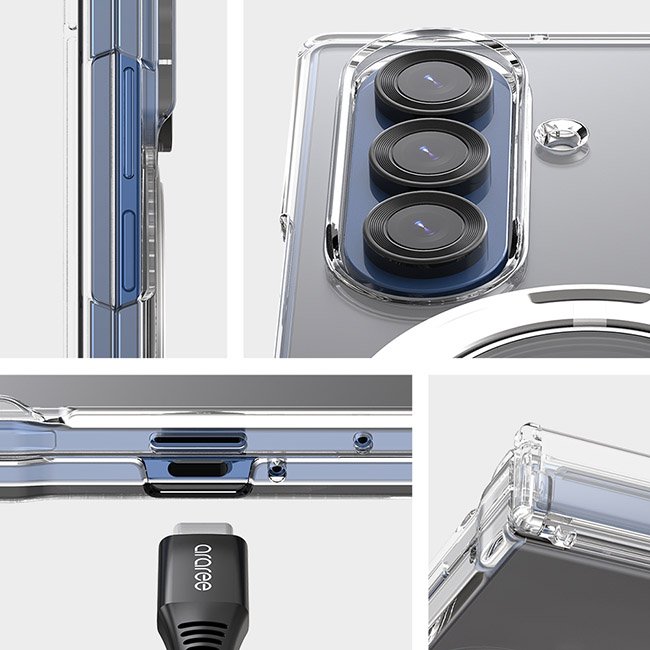 araree